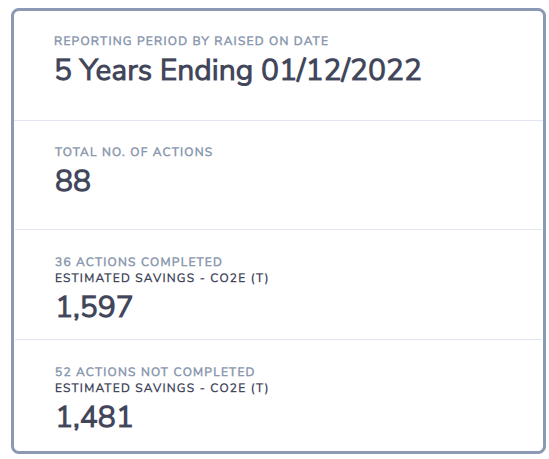 REPORTING PERIOD BY RAISED ON DATE
5 Years Ending 01/12/2022

TOTAL NO. OF ACTIONS
88

36 ACTIONS COMPLETED
ESTIMATED SAVINGS - CO2E (T)
1,597

52 ACTIONS NOT COMPLETED
ESTIMATED SAVINGS - CO2E (T)
1,481